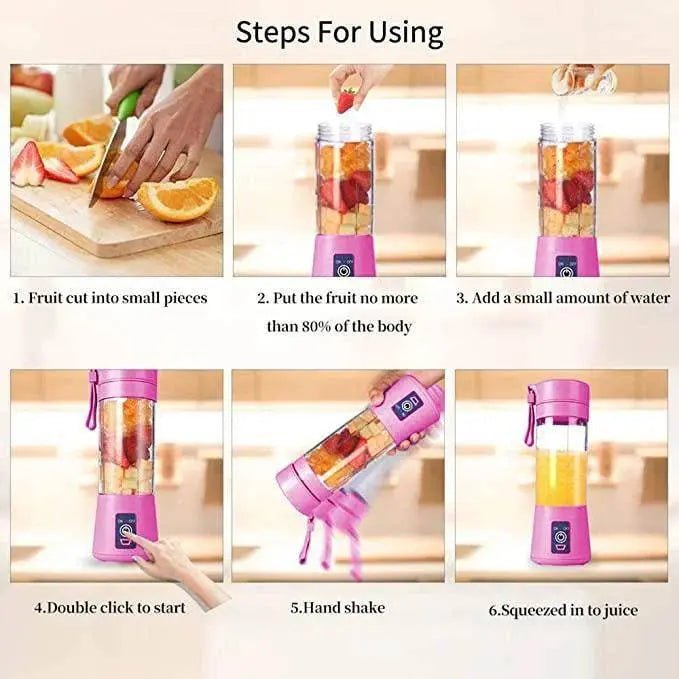 Steps For Using

1. Fruit cut into small pieces

2. Put the fruit no more than 80% of the body

3. Add a small amount of water

4.Double click to start

5.Hand shake

6.Squeezed in to juice