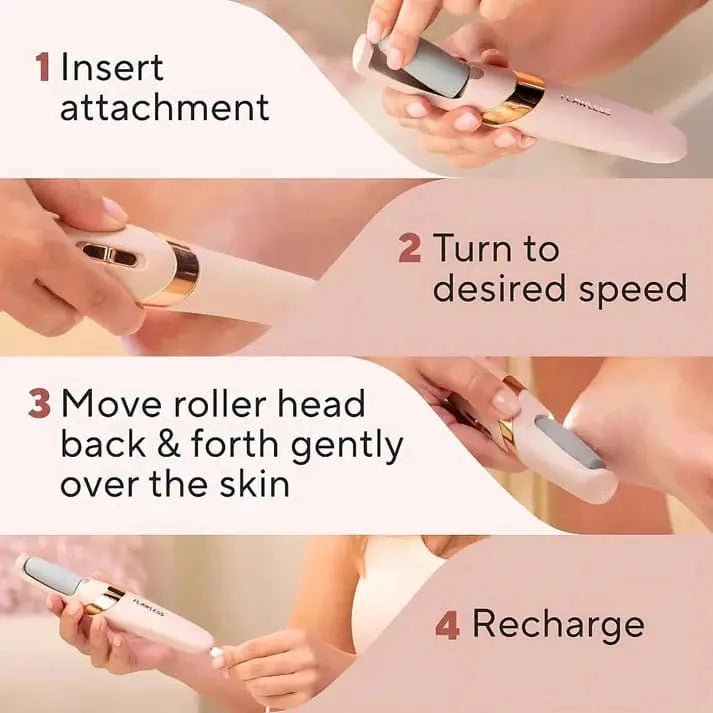 1 Insert attachment

FLAWLESS

2 Turn to desired speed

3 Move roller head back & forth gently over the skin

FLAWLESS

4 Recharge