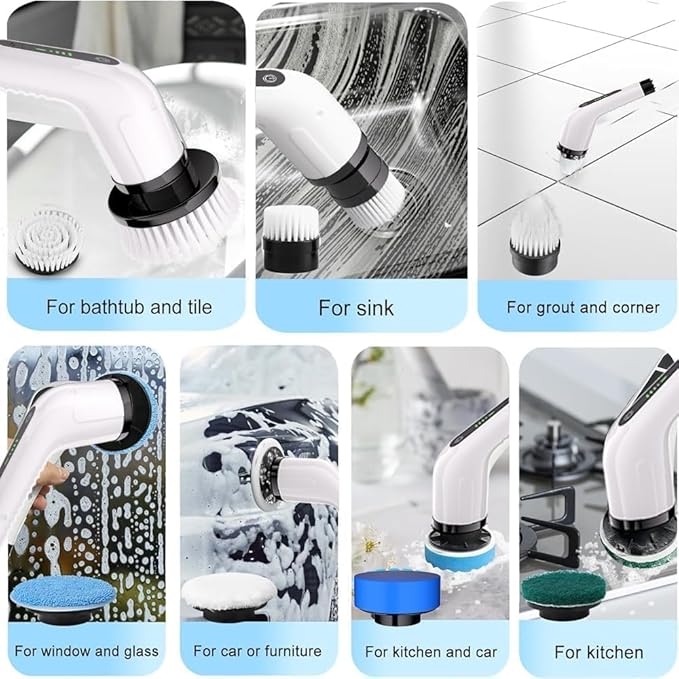 For bathtub and tile

For sink

For grout and corner

For window and glass

For car or furniture

For kitchen and car

For kitchen